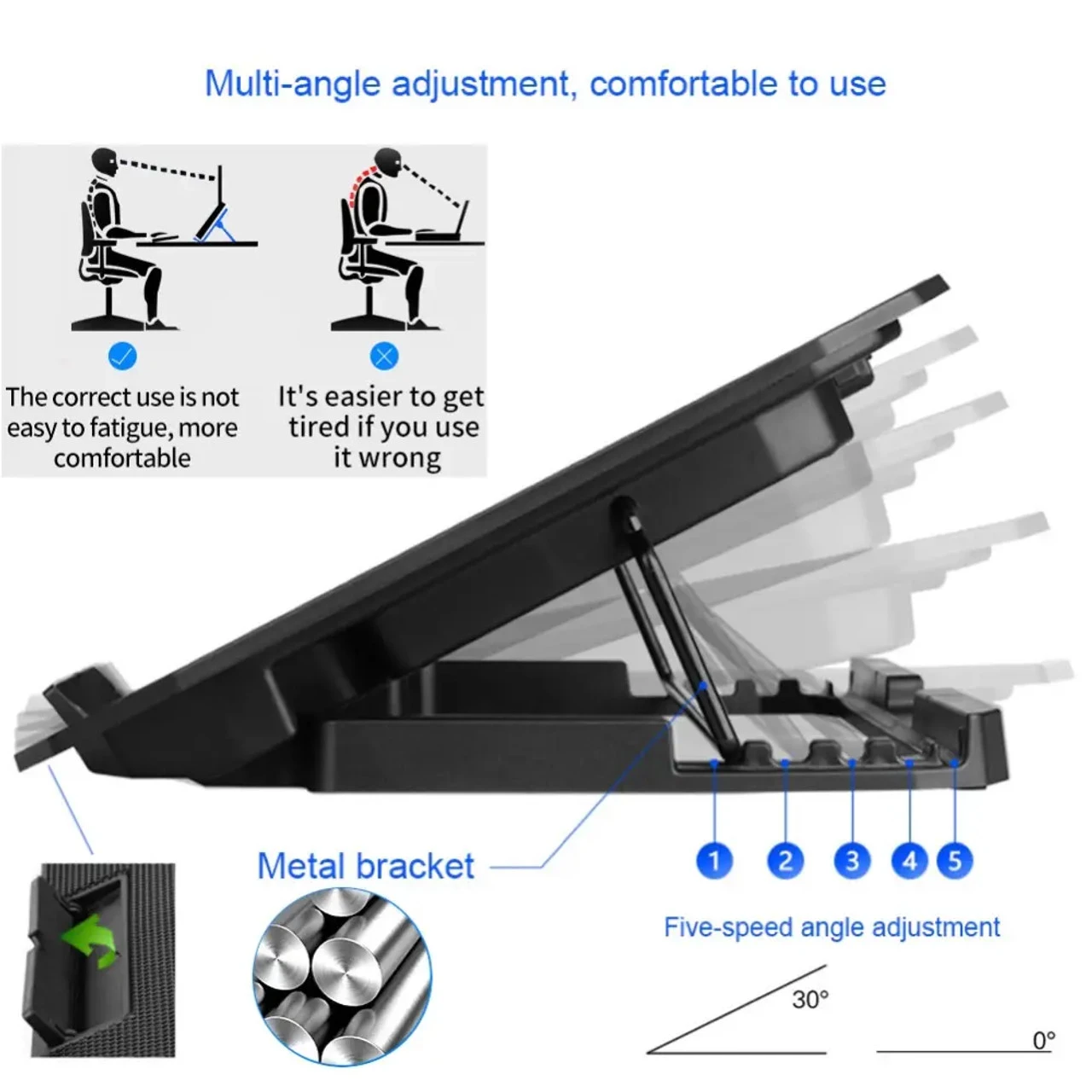 Multi-angle adjustment, comfortable to use

The correct use is not easy to fatigue, more comfortable

It's easier to get tired if you use it wrong

Metal bracket

1 2 3 4 5

Five-speed angle adjustment

30°

0°